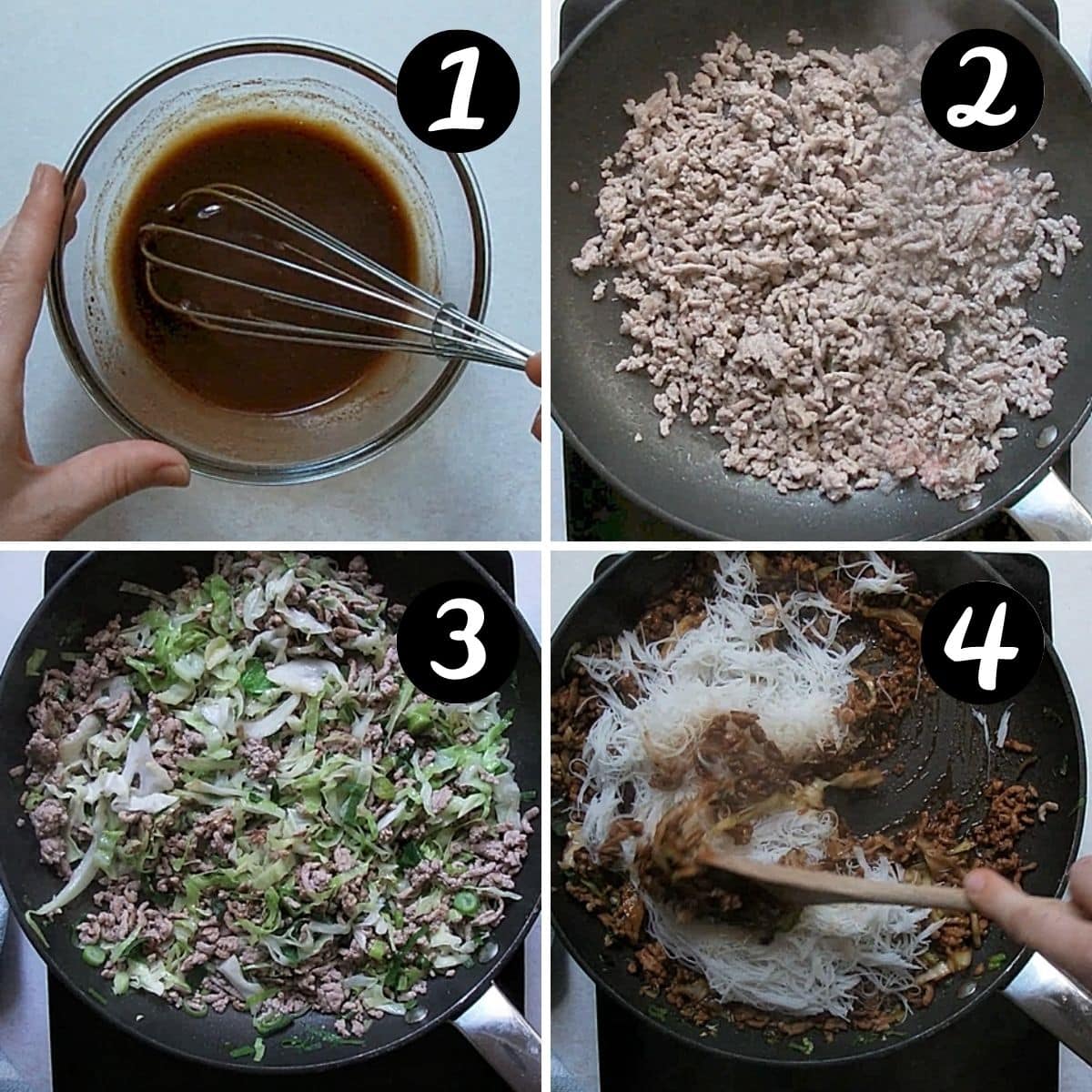 1

2

3

4