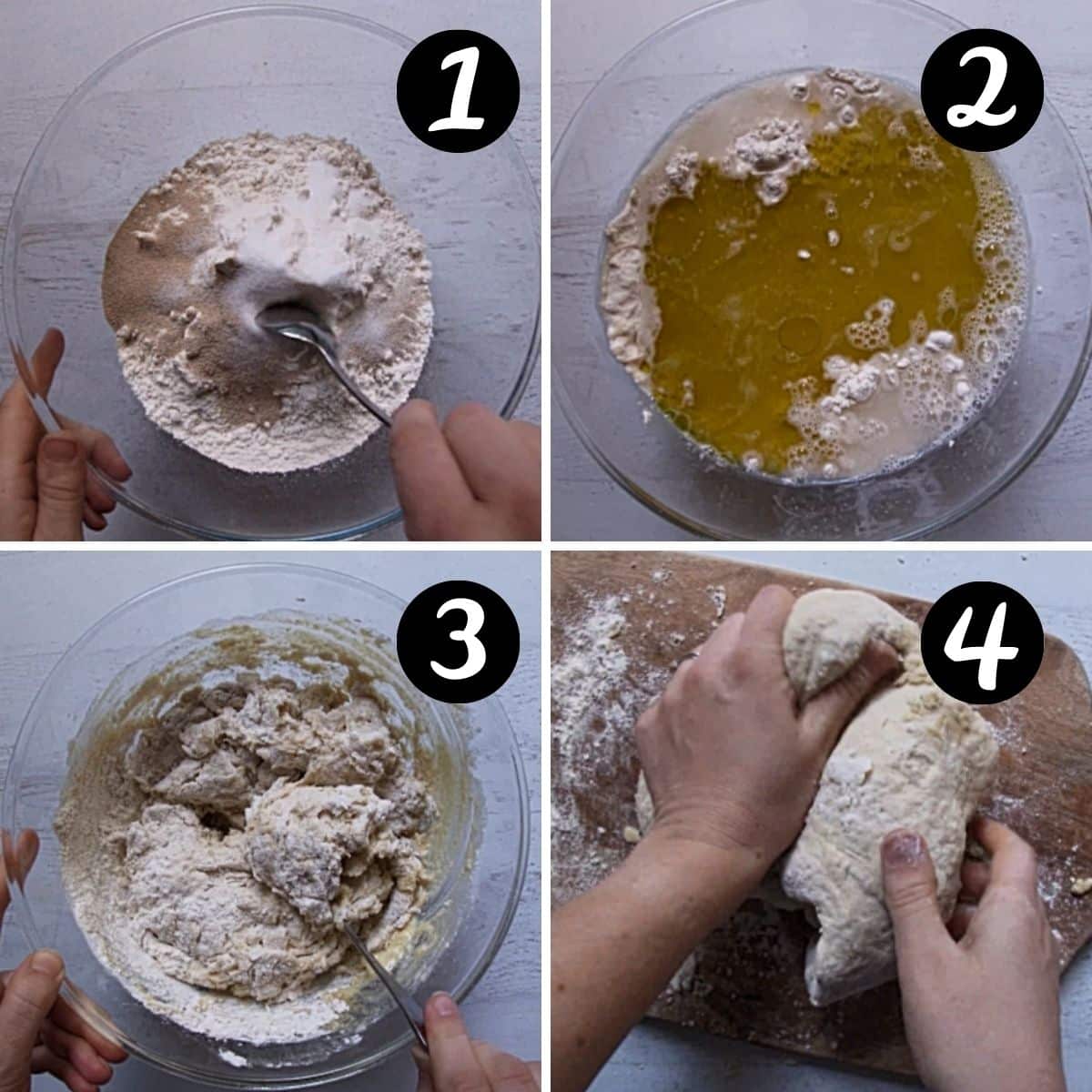 1

2

3

4