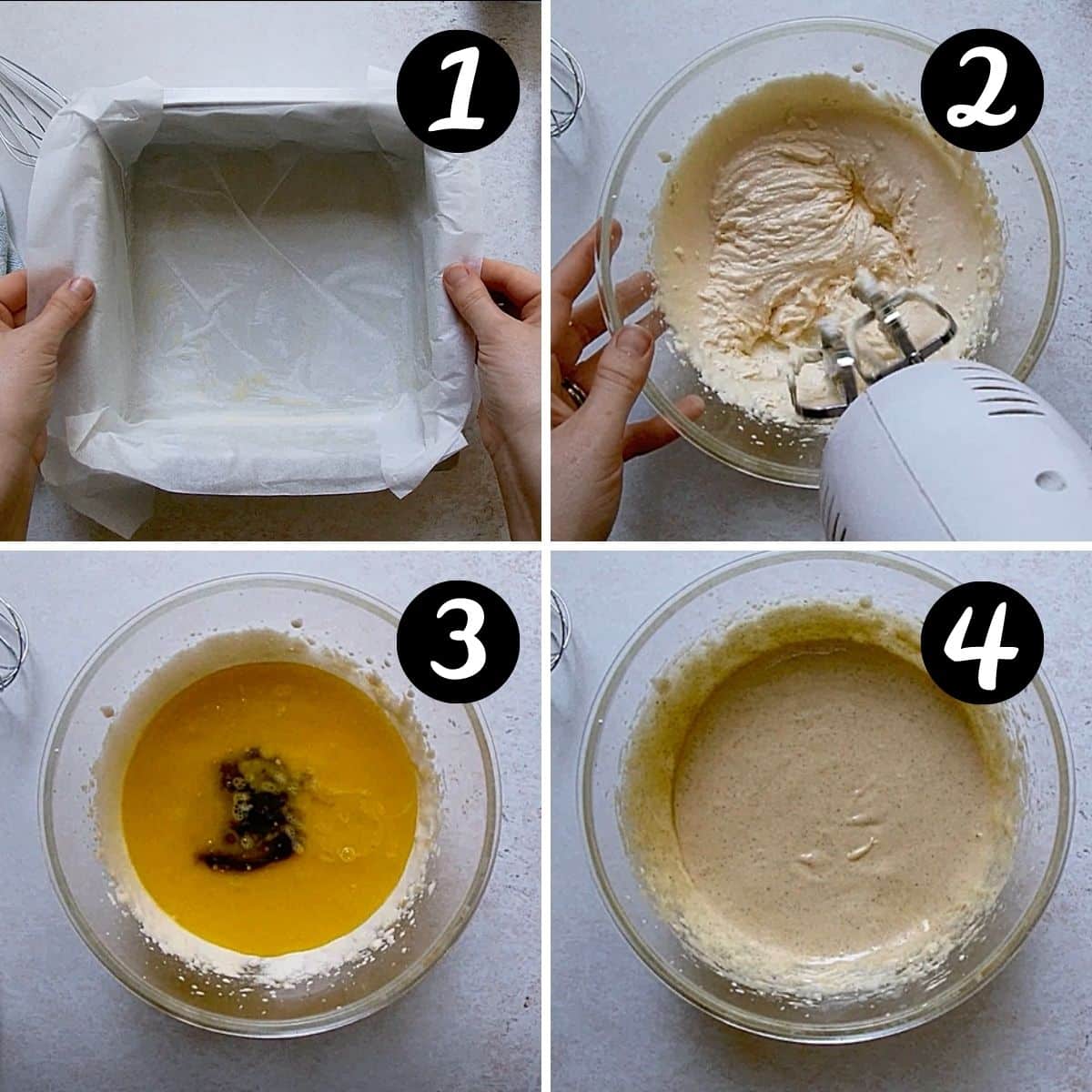 1
2
3
4