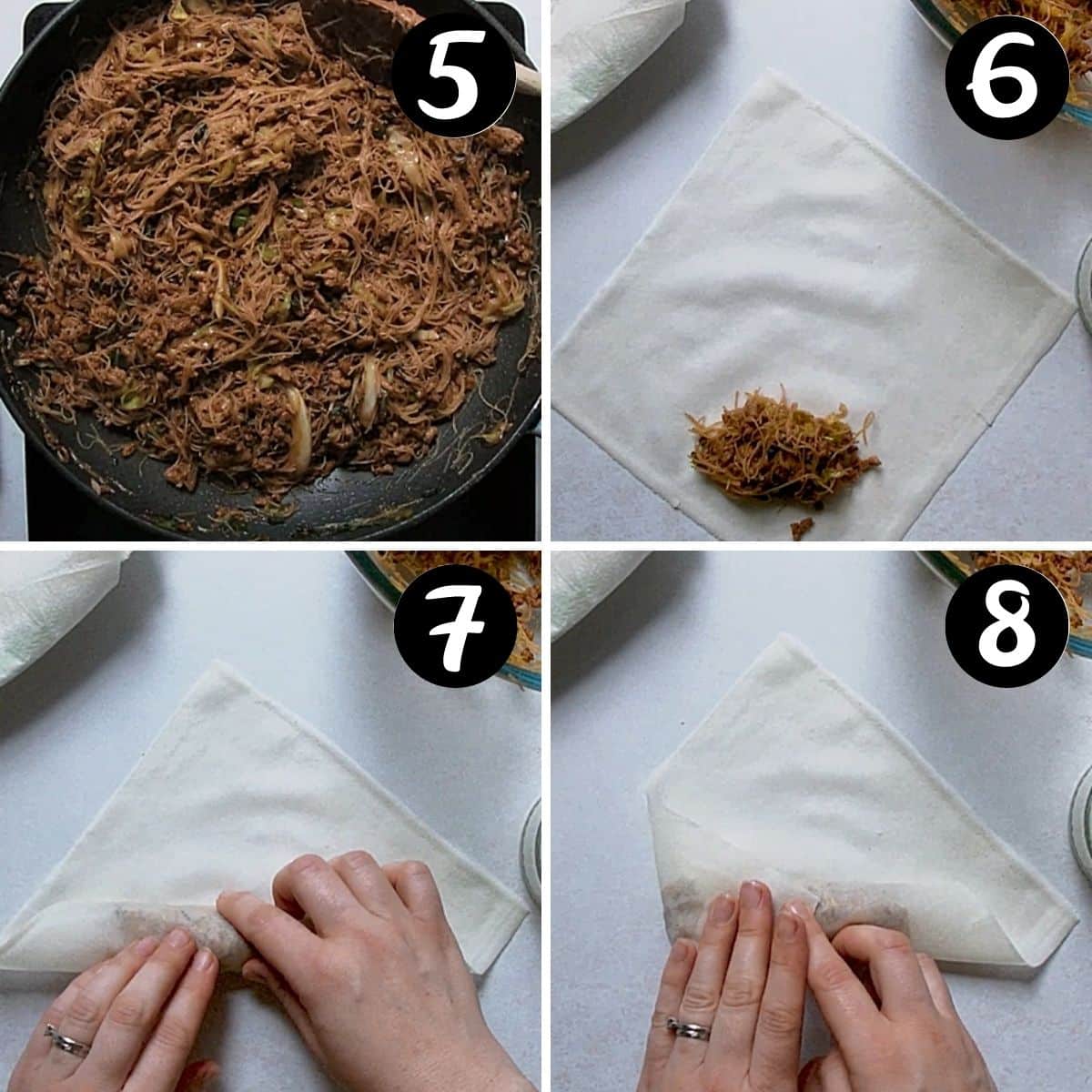 5

6

7

8