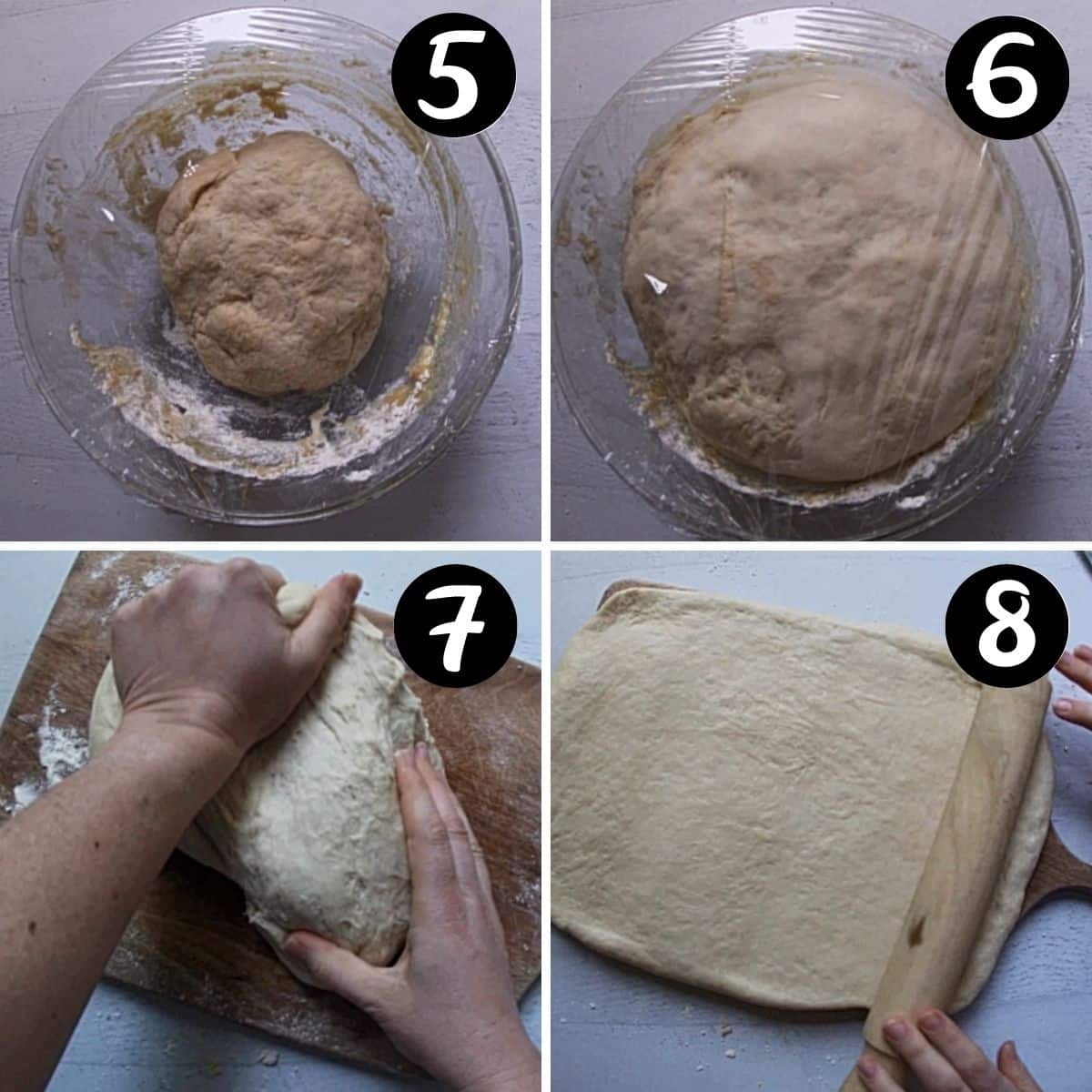 5

6

7

8