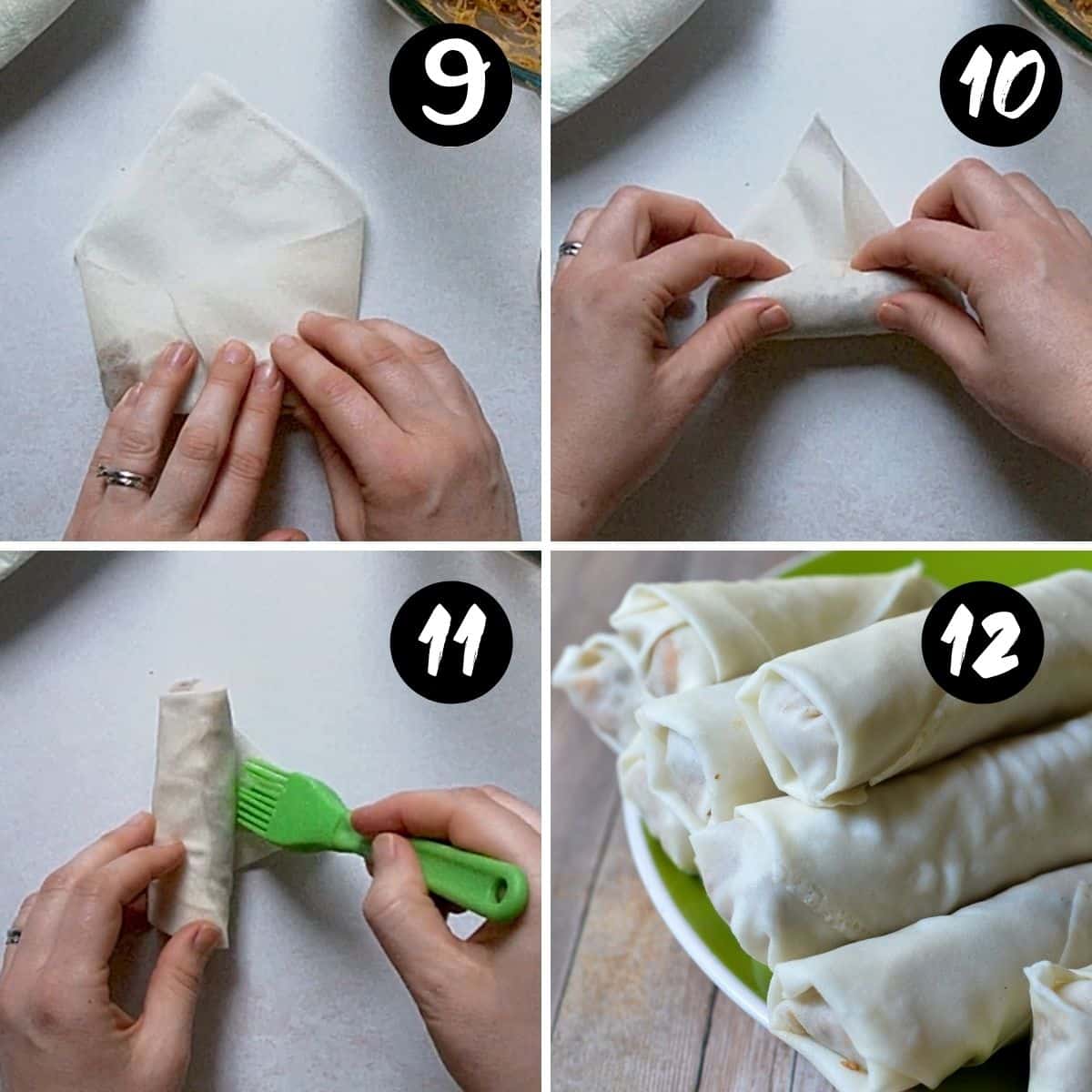 9

10

11

12