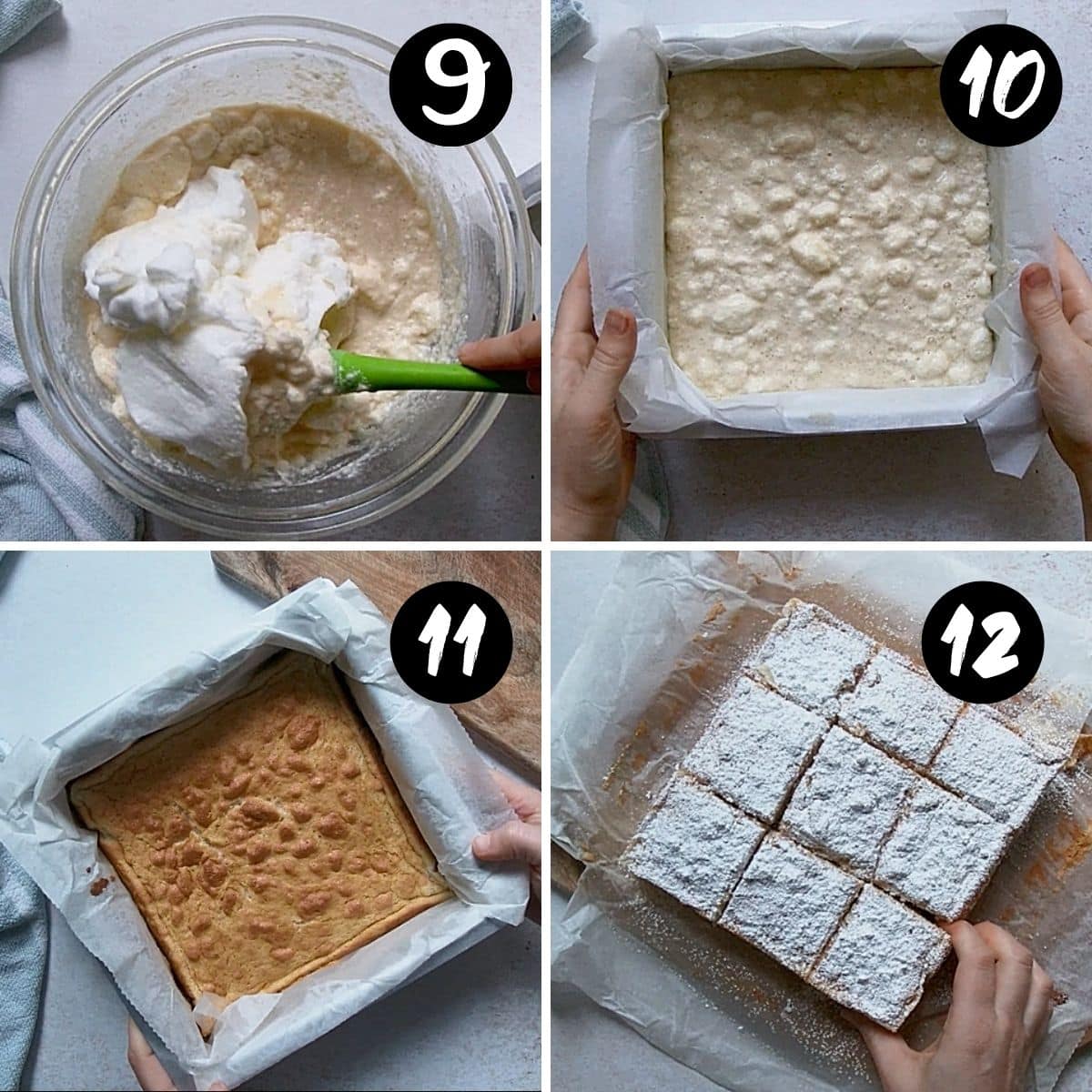 9

10

11

12