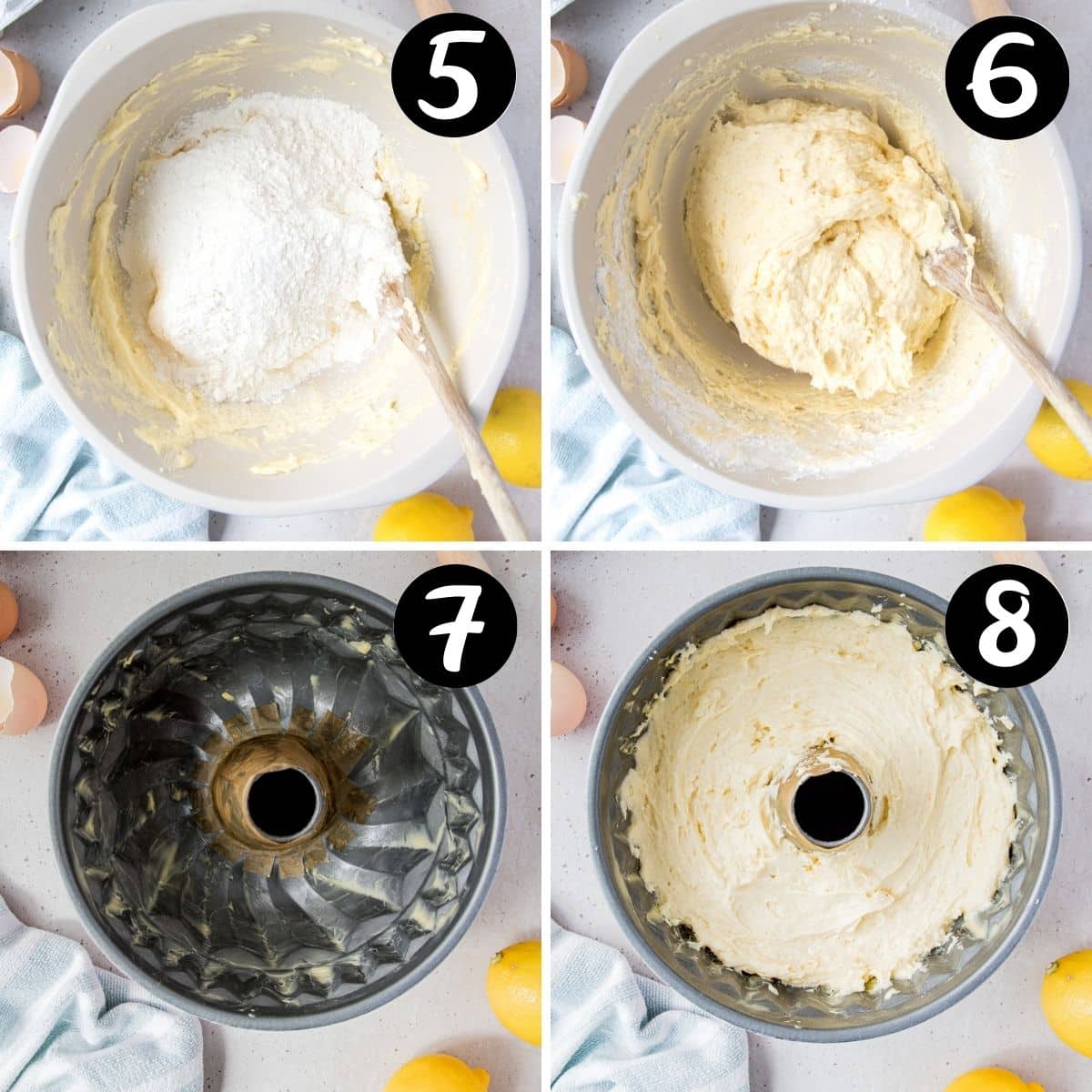 5

6

7

8