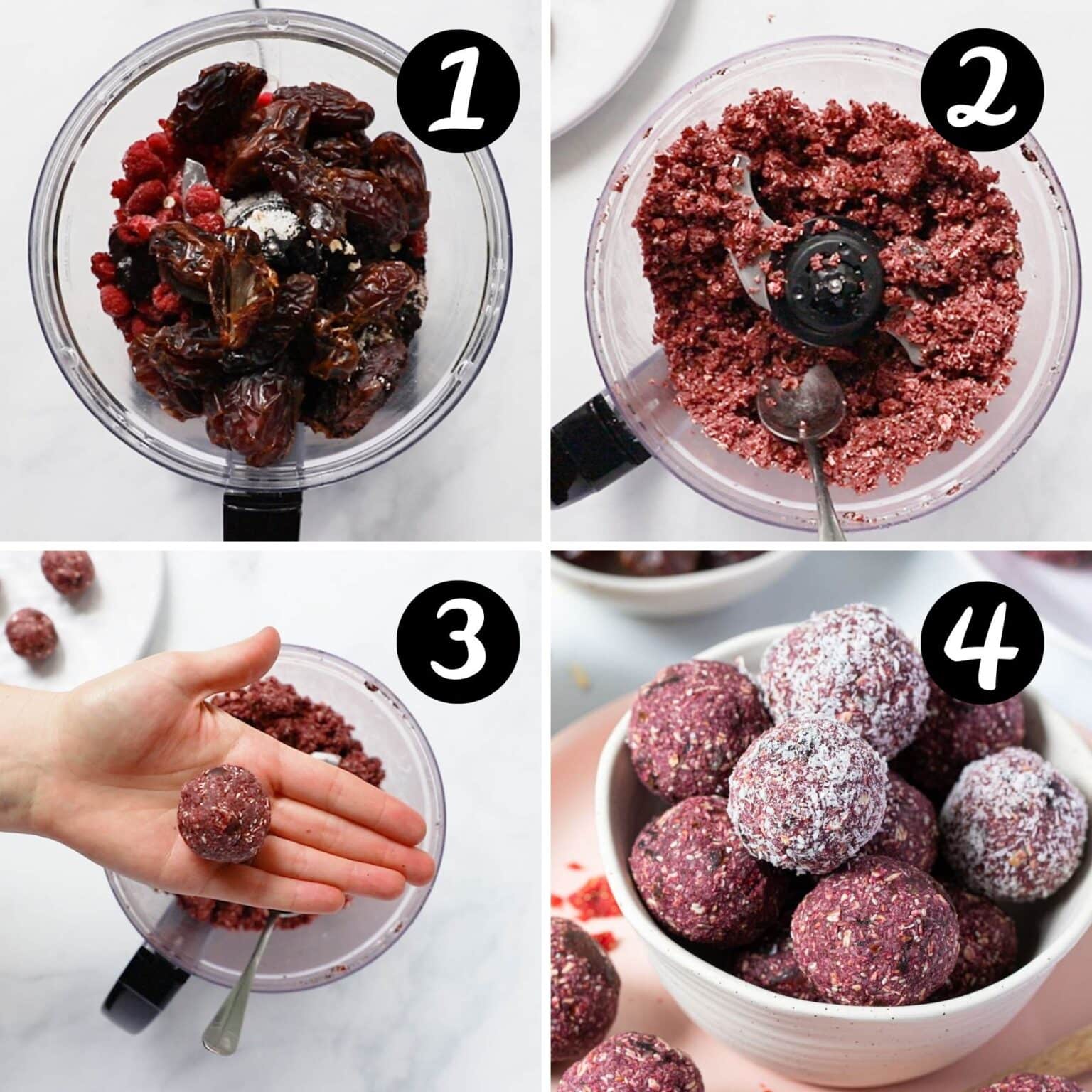 1

2

3

4