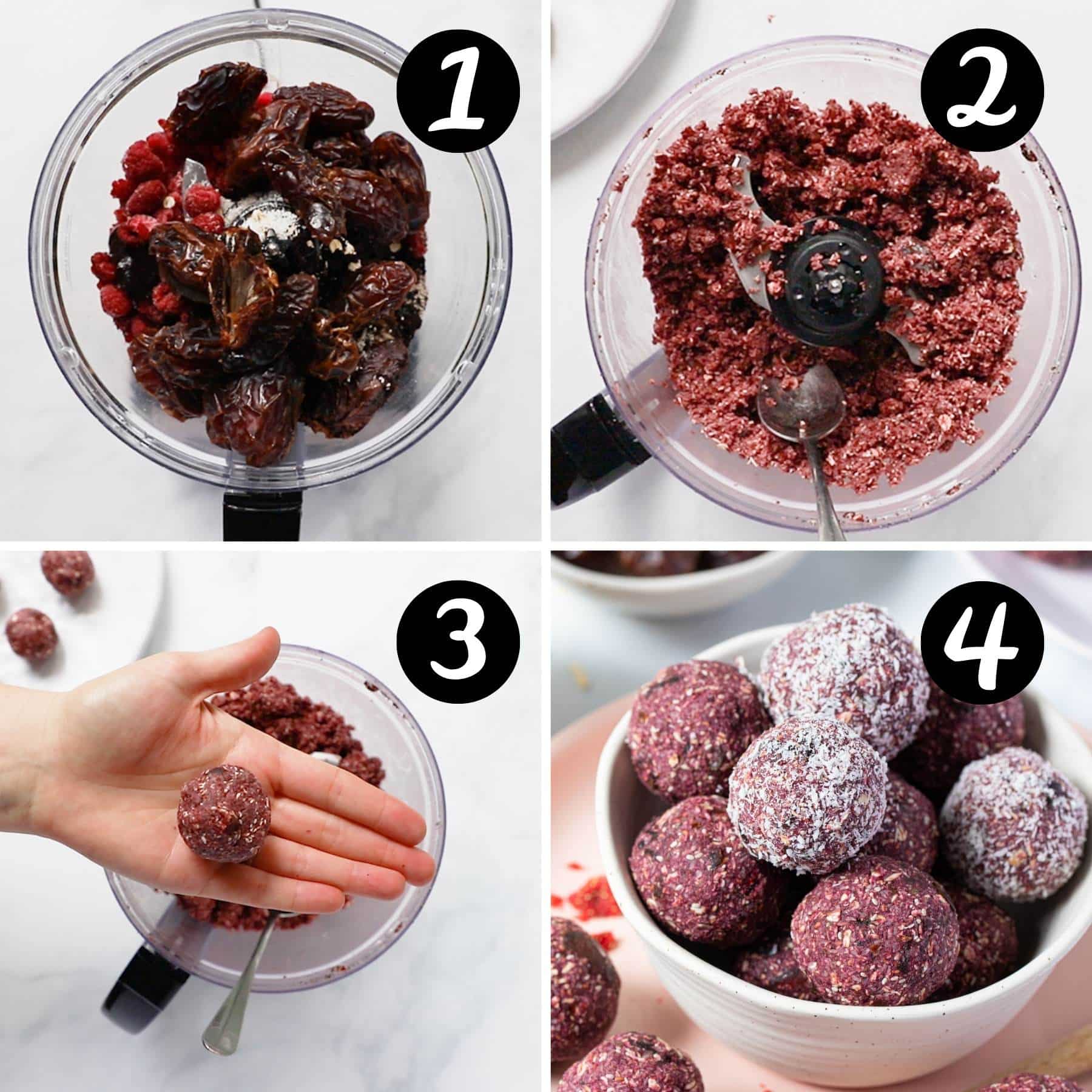 1

2

3

4