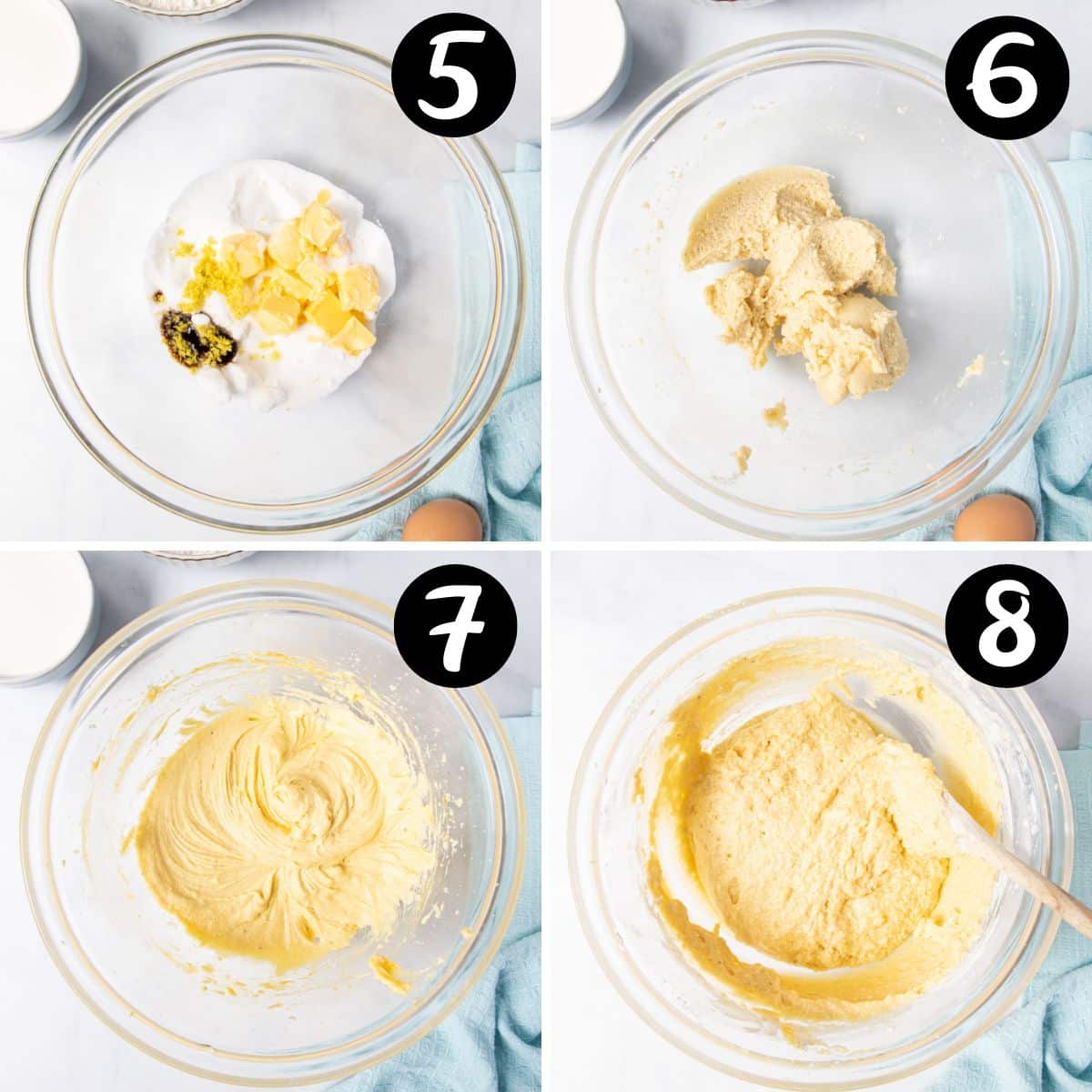 5

6

7

8