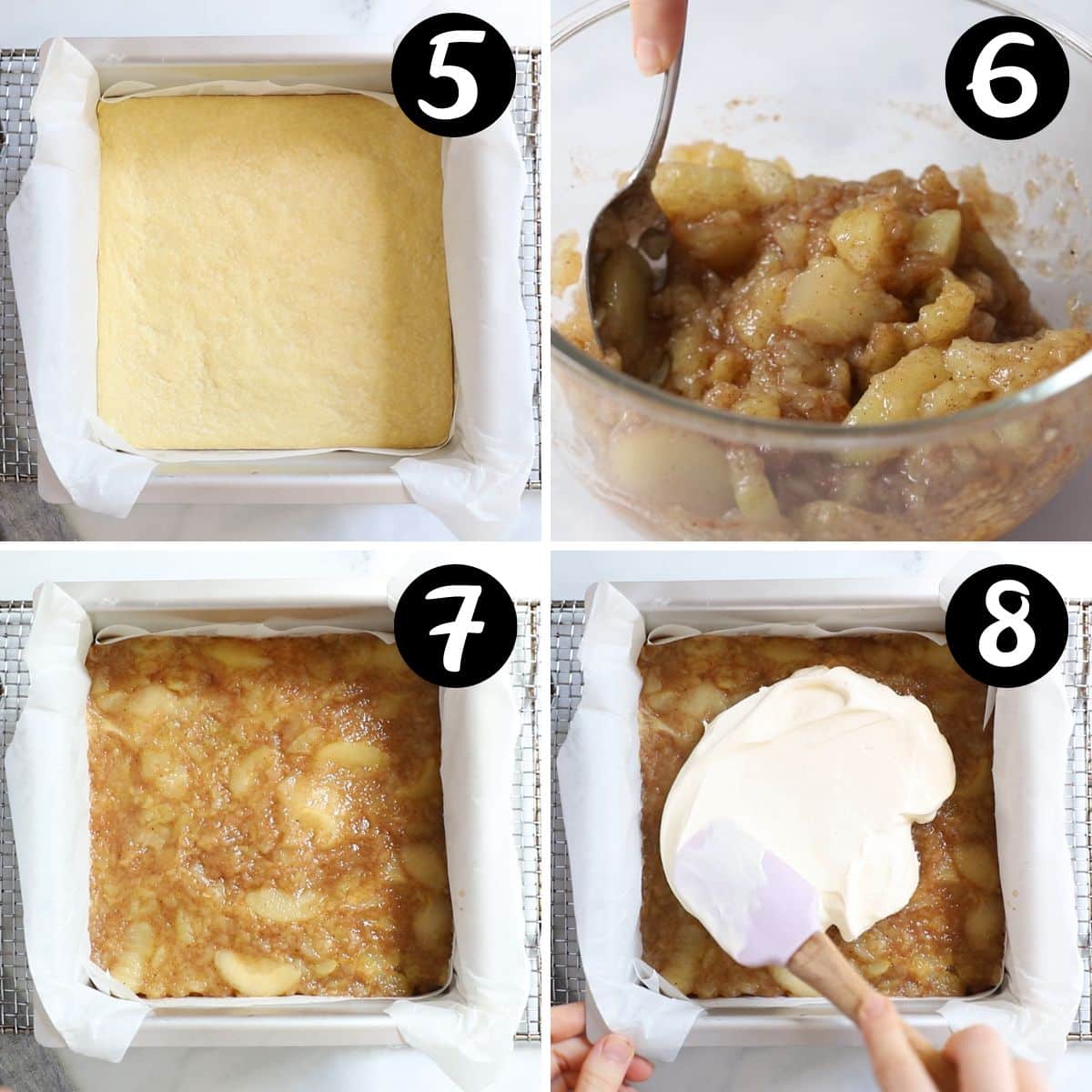 5

6

7

8