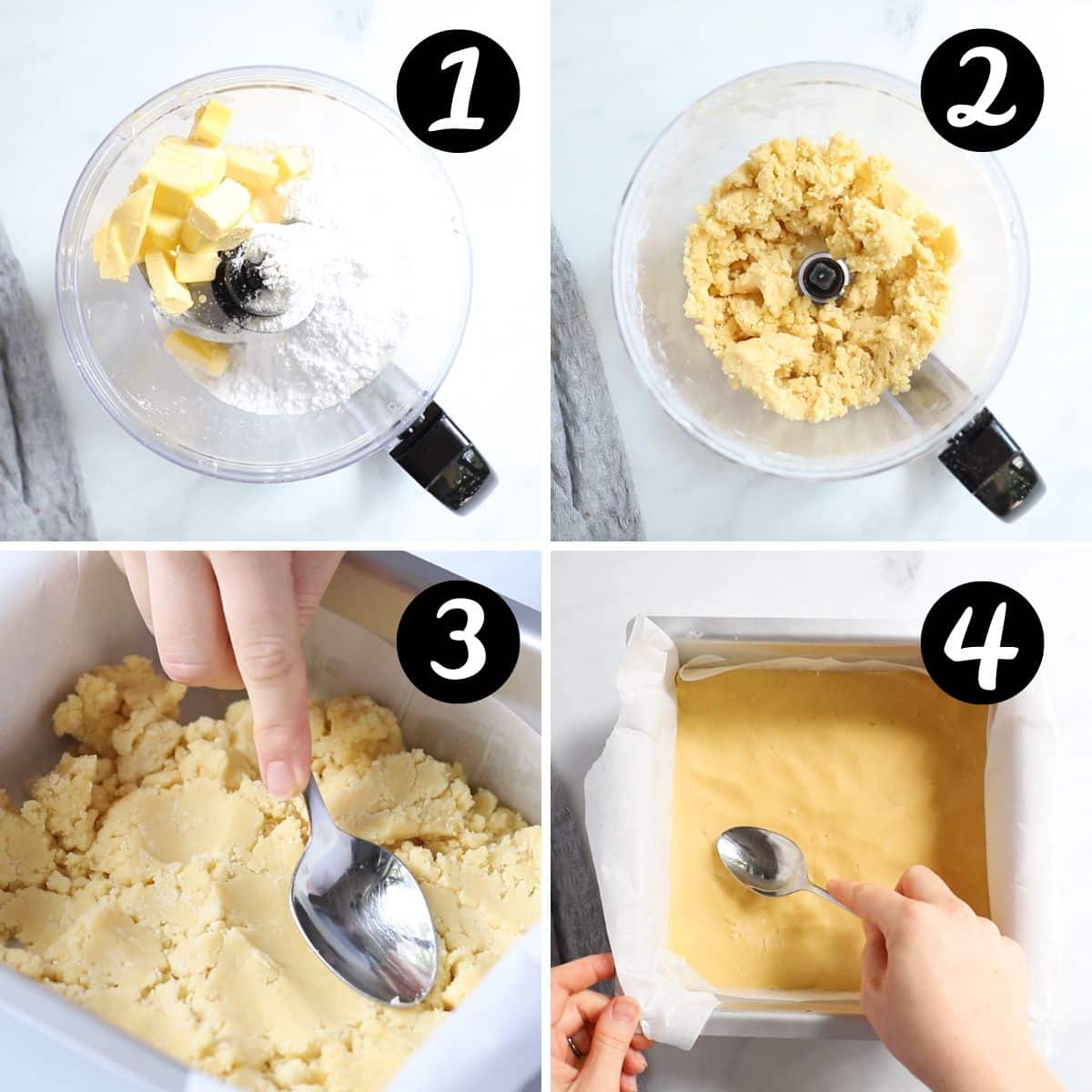 1

2

3

4