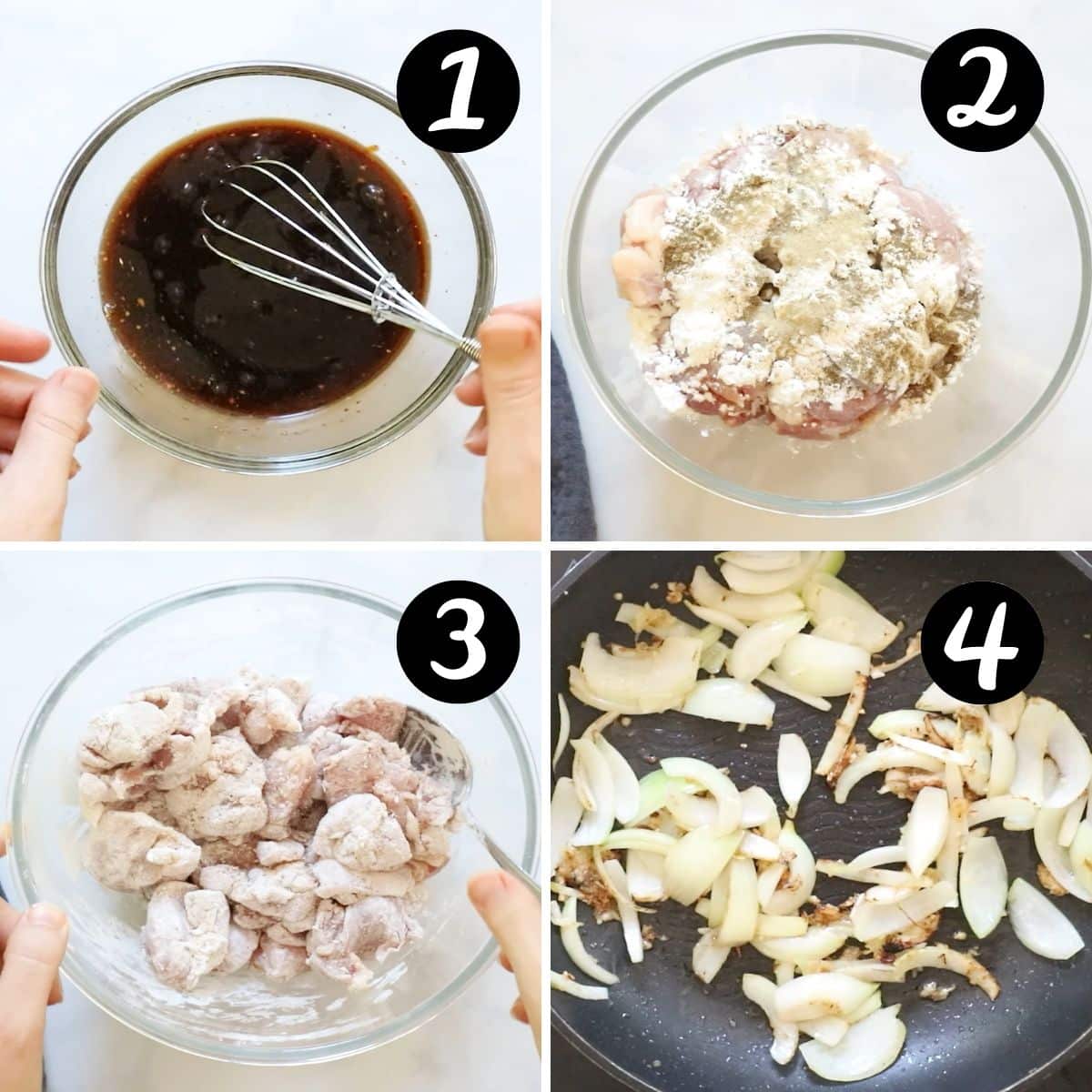 1

2

3

4