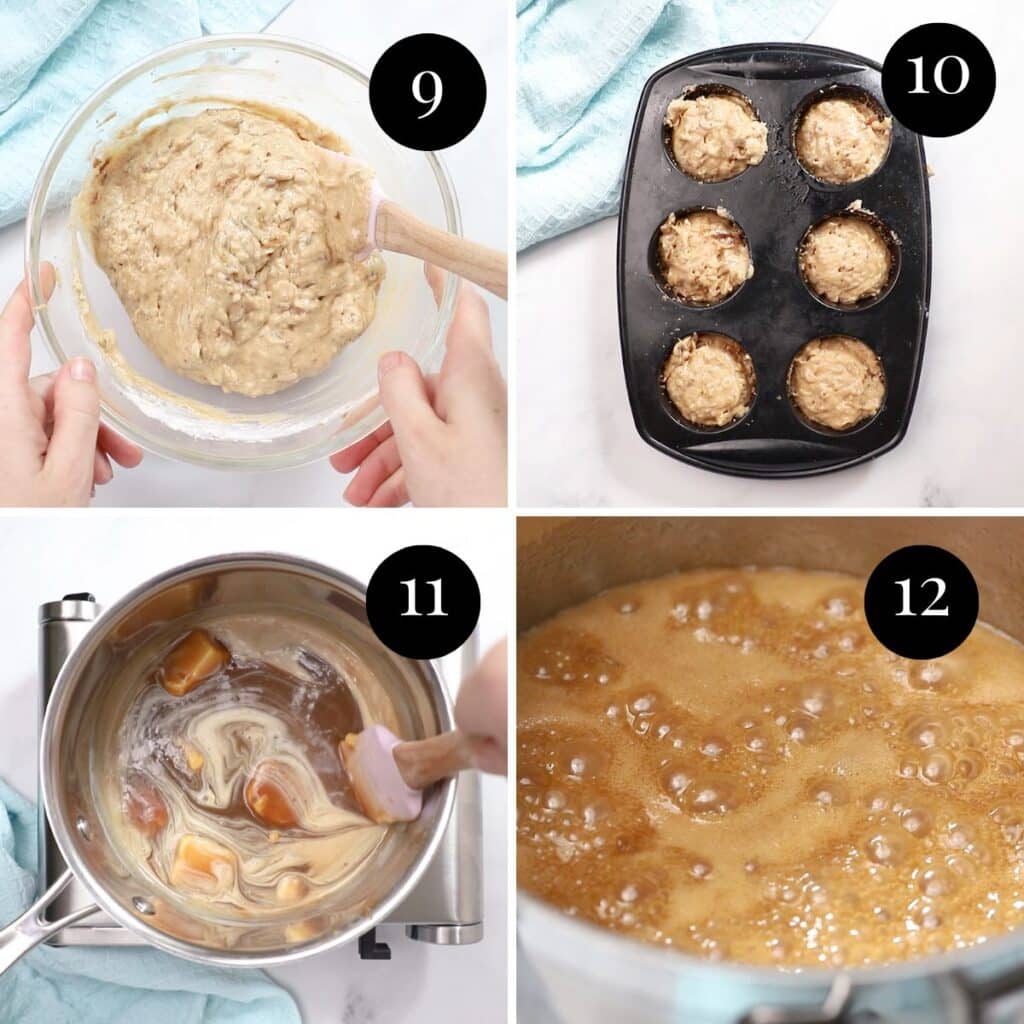 9

10

11

12