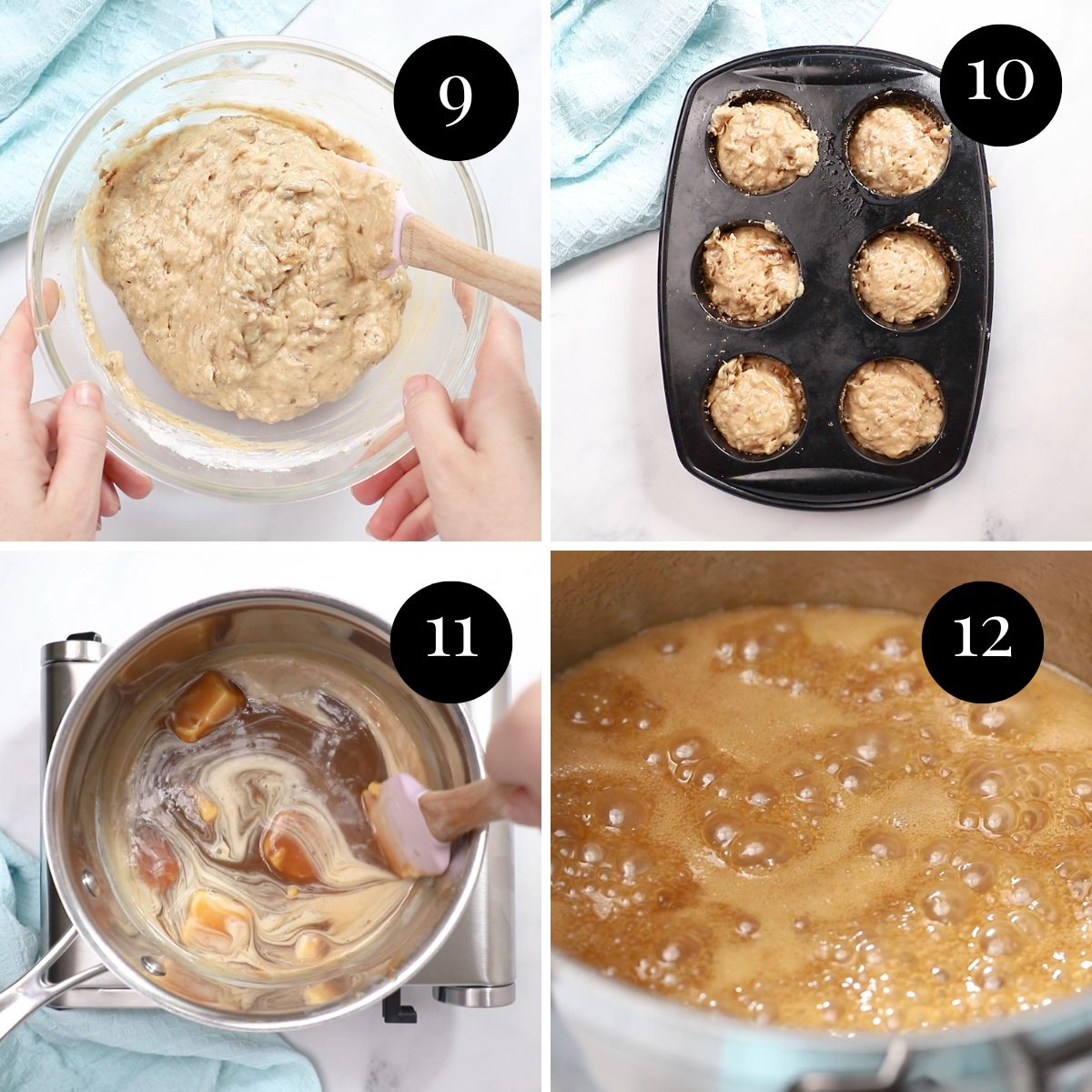 9

10

11

12