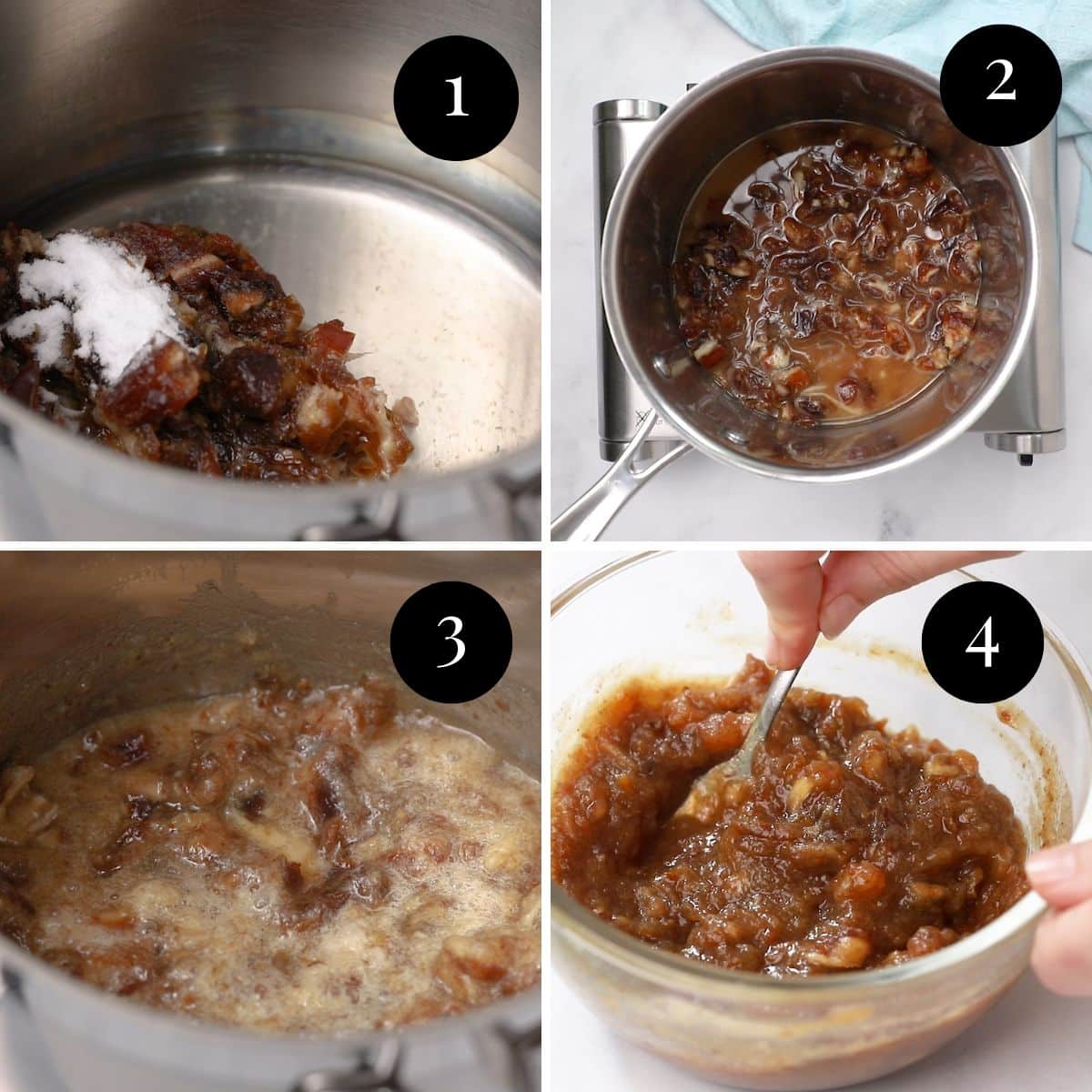 1

2

3

4