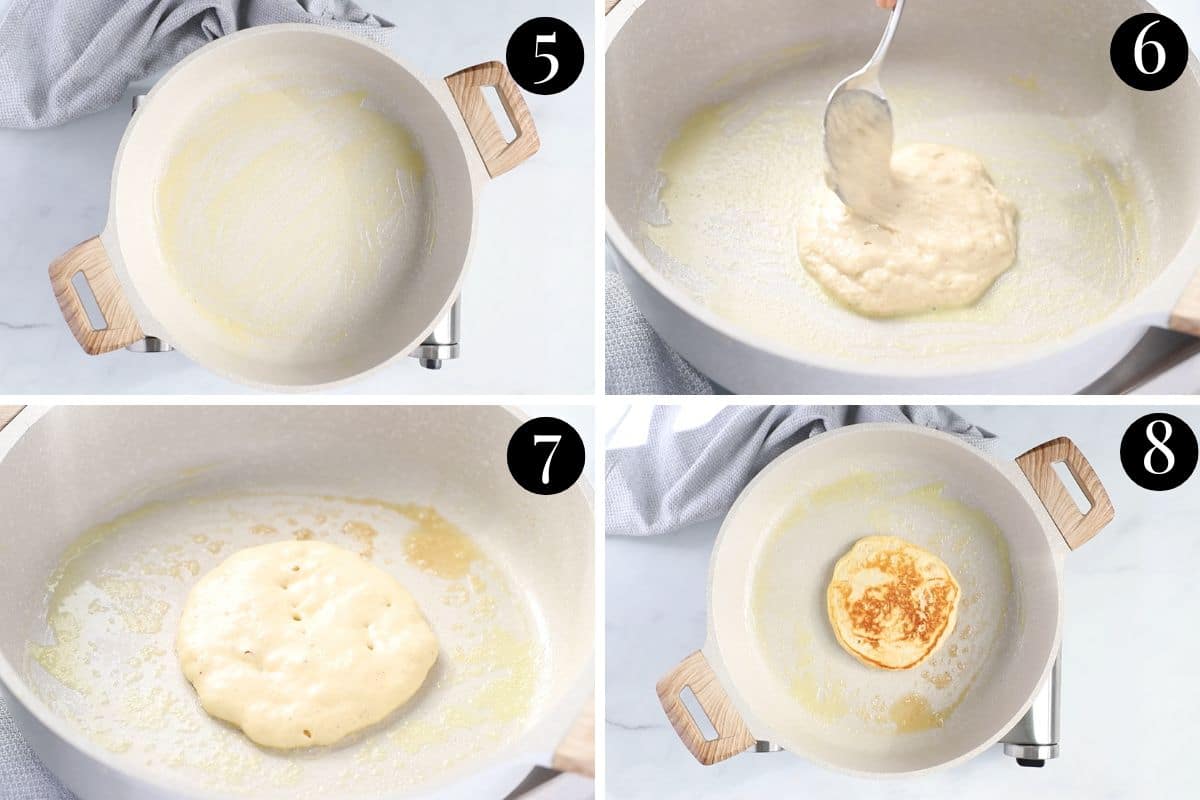 5

6

7

8