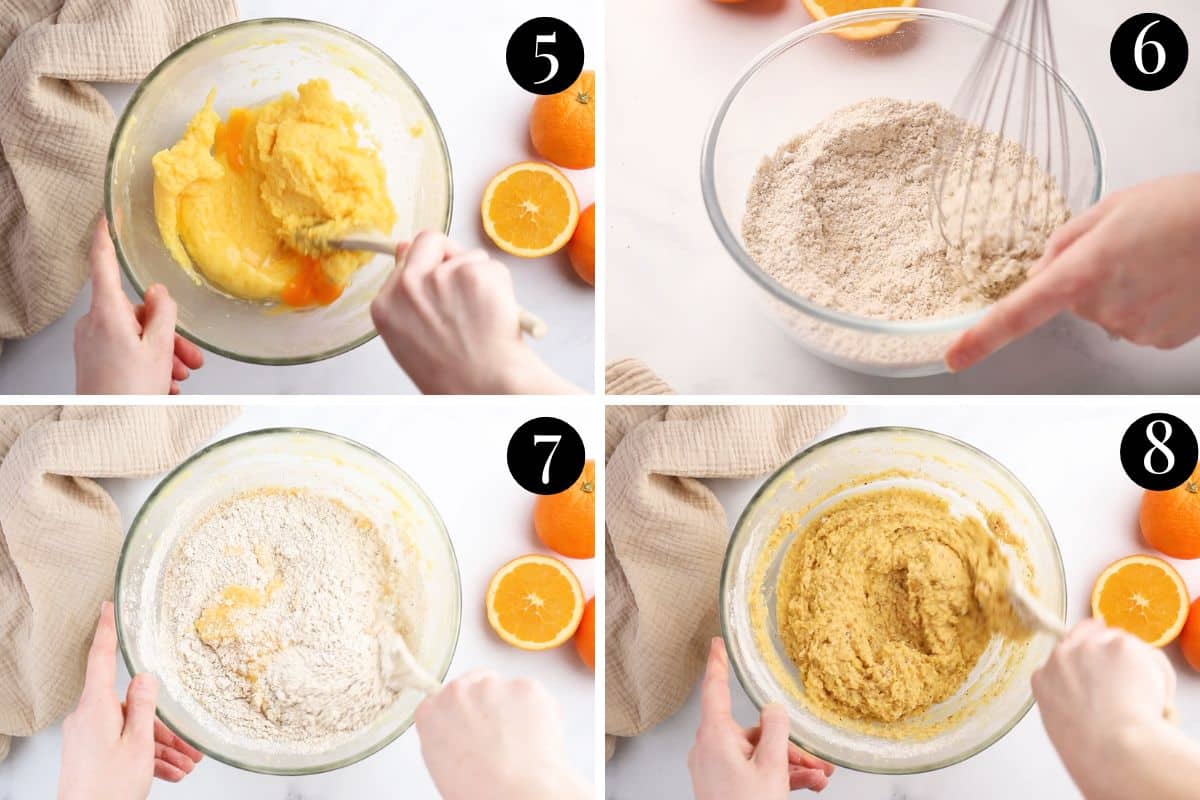 5
6
7
8