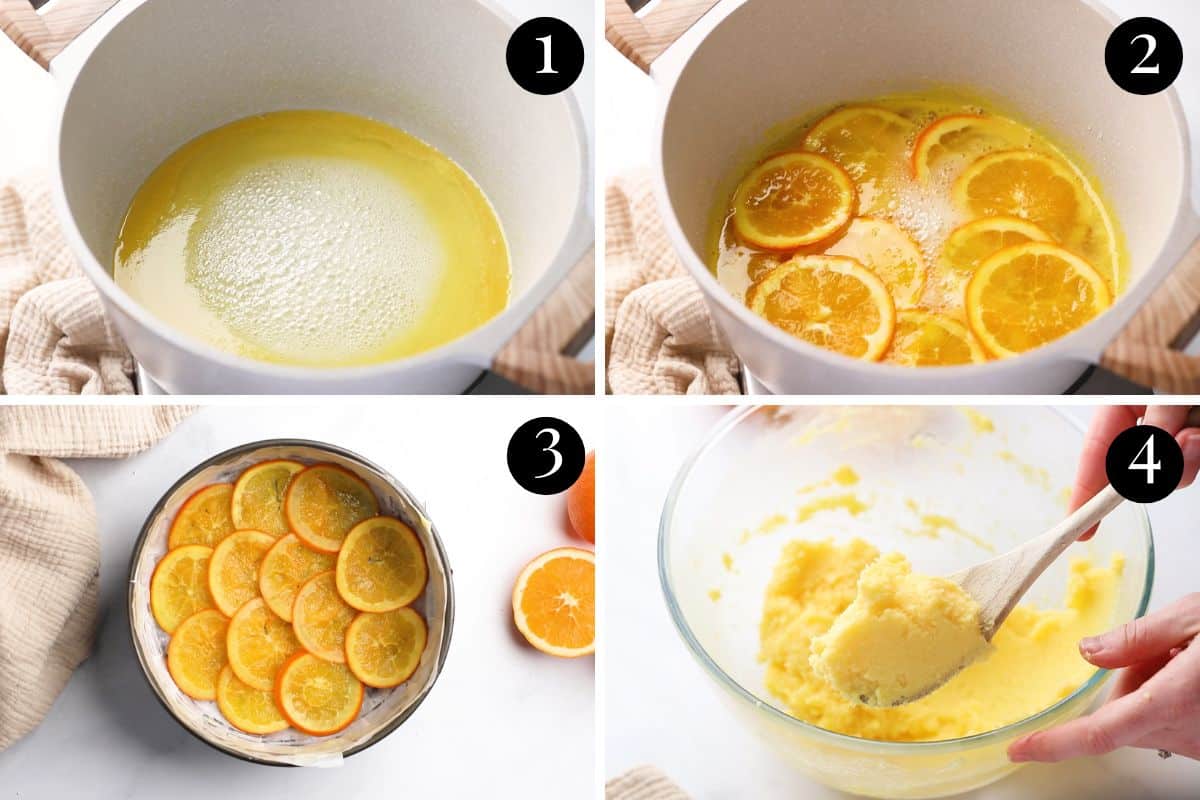 1
2
3
4