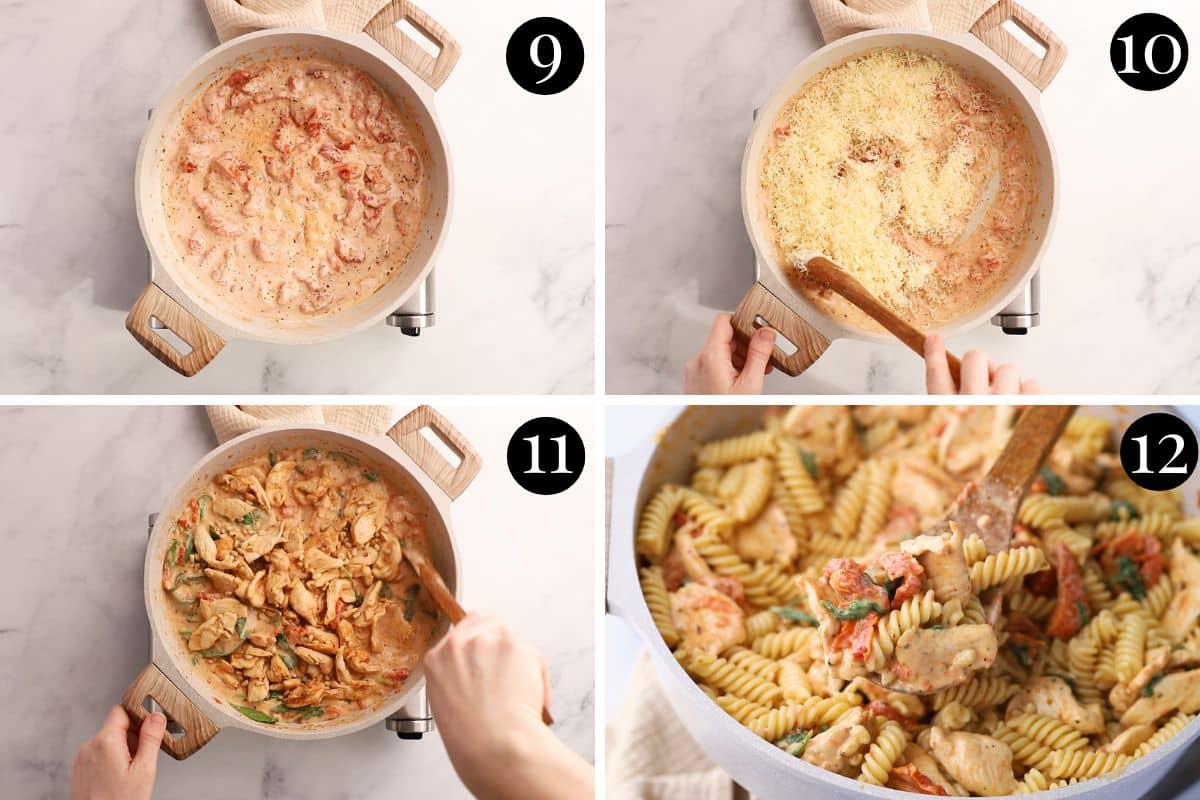 9

10

11

12