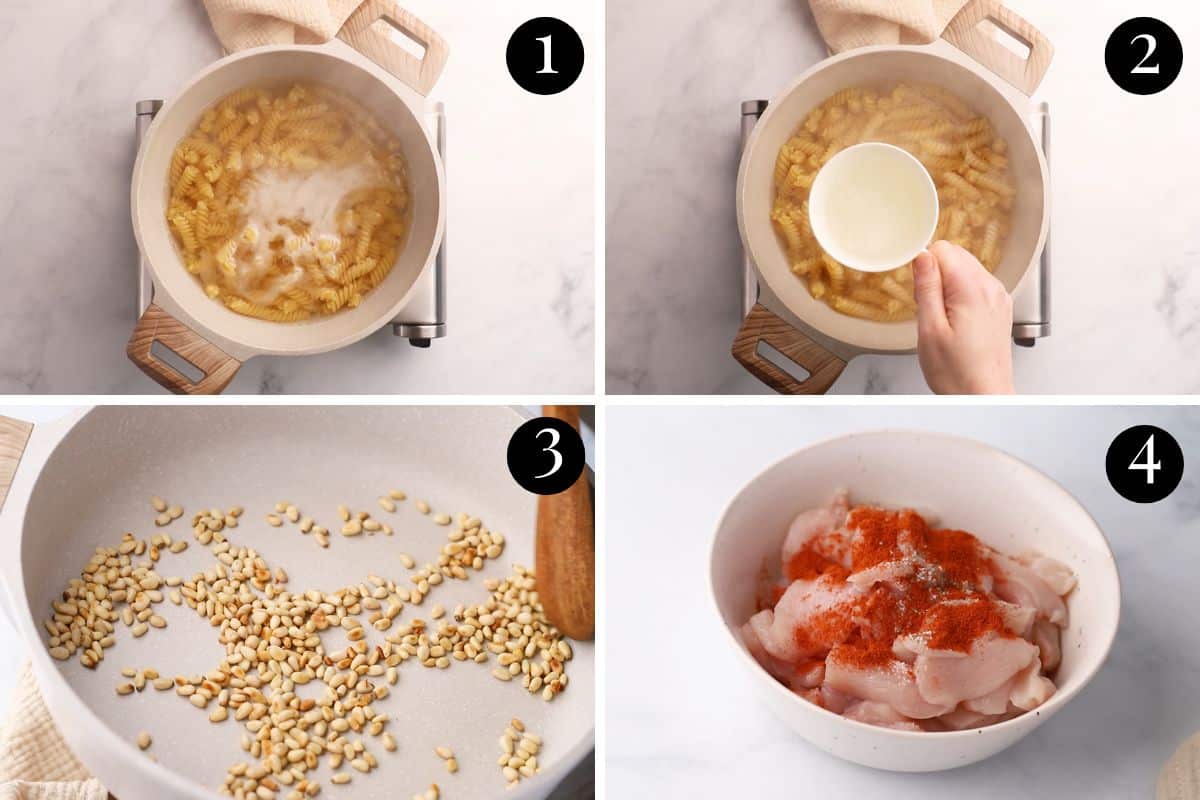 1

2

3

4