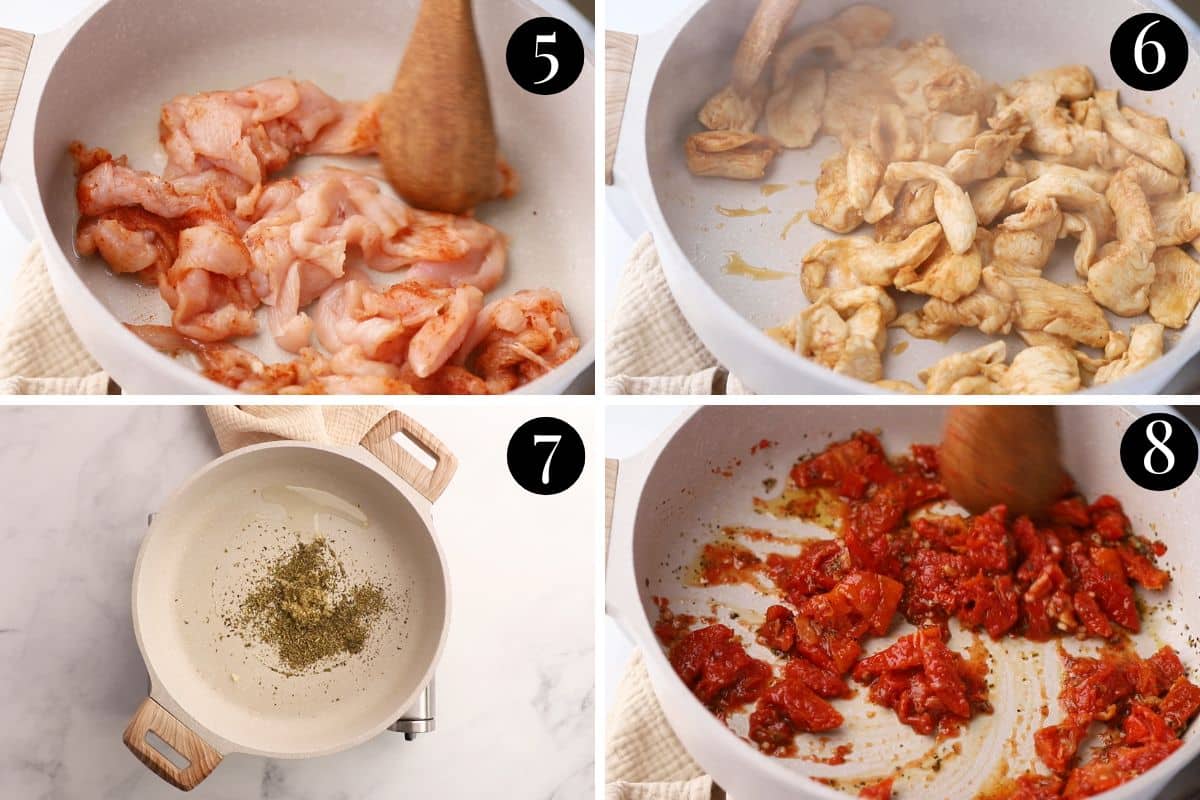 5

6

7

8