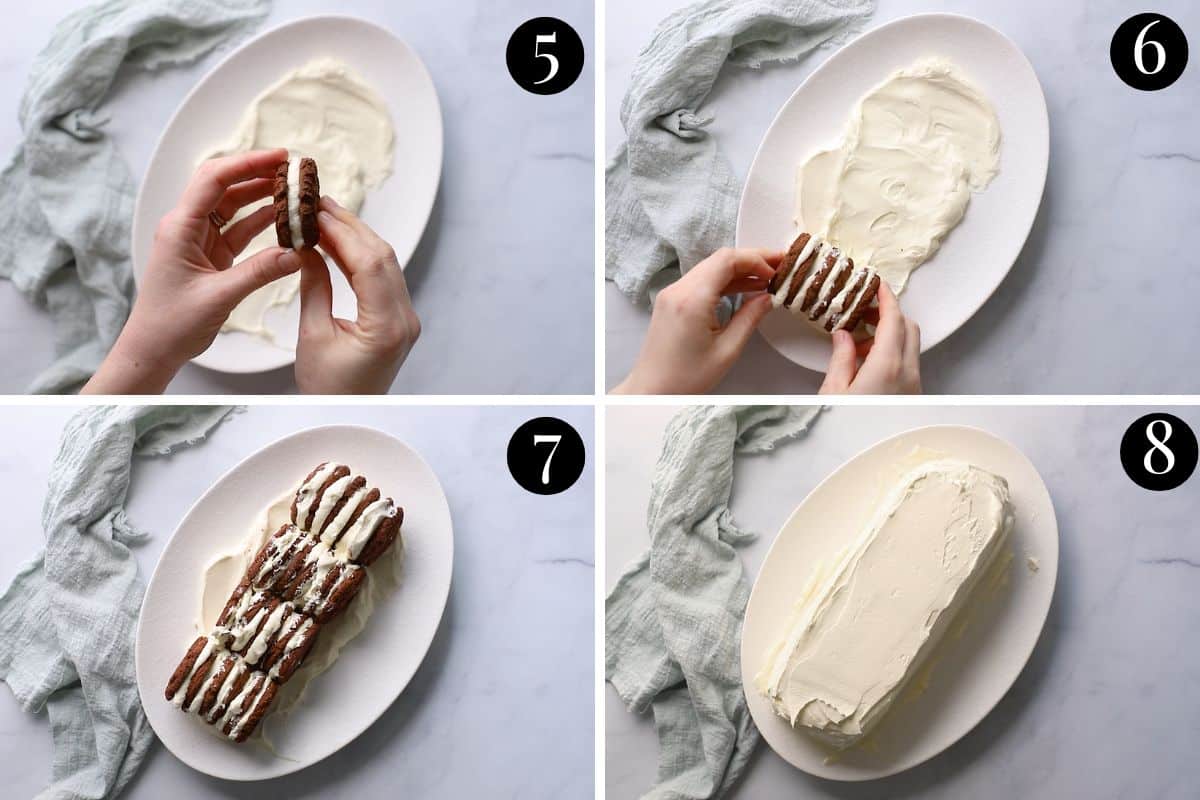 5

6

7

8