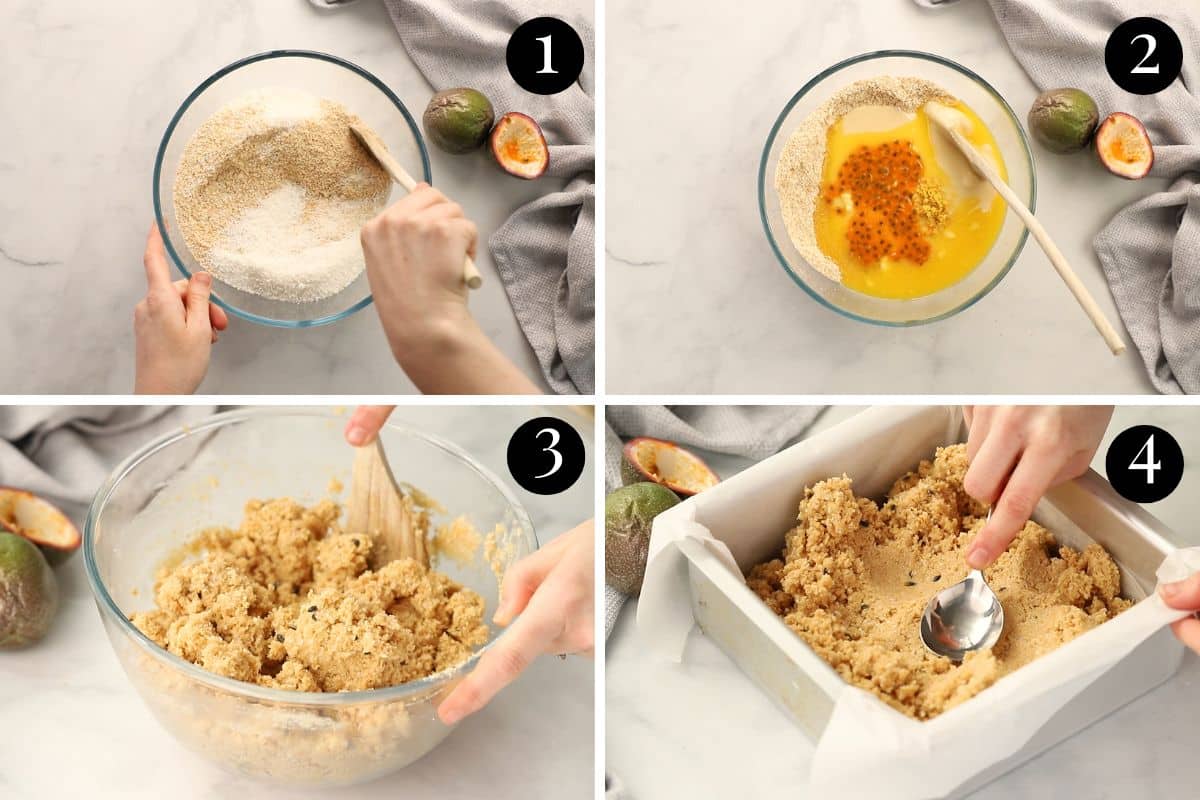 1

2

3

4