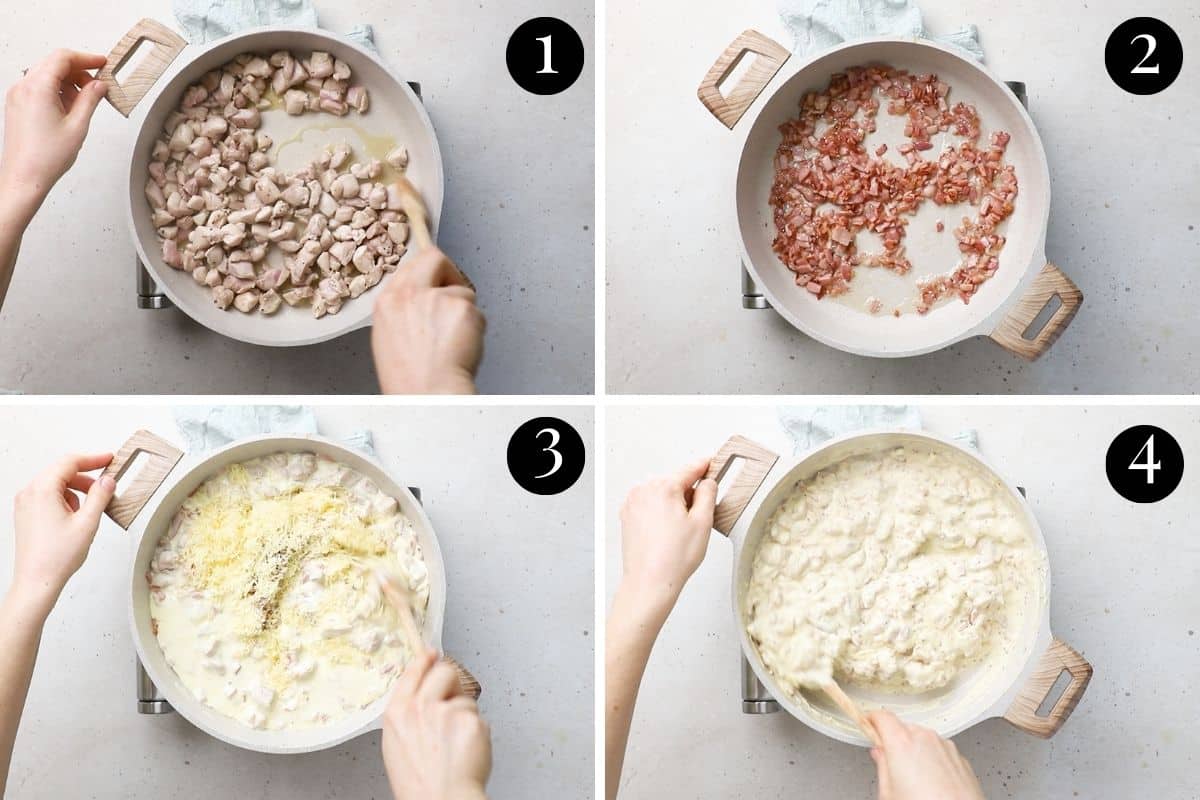 1

2

3

4