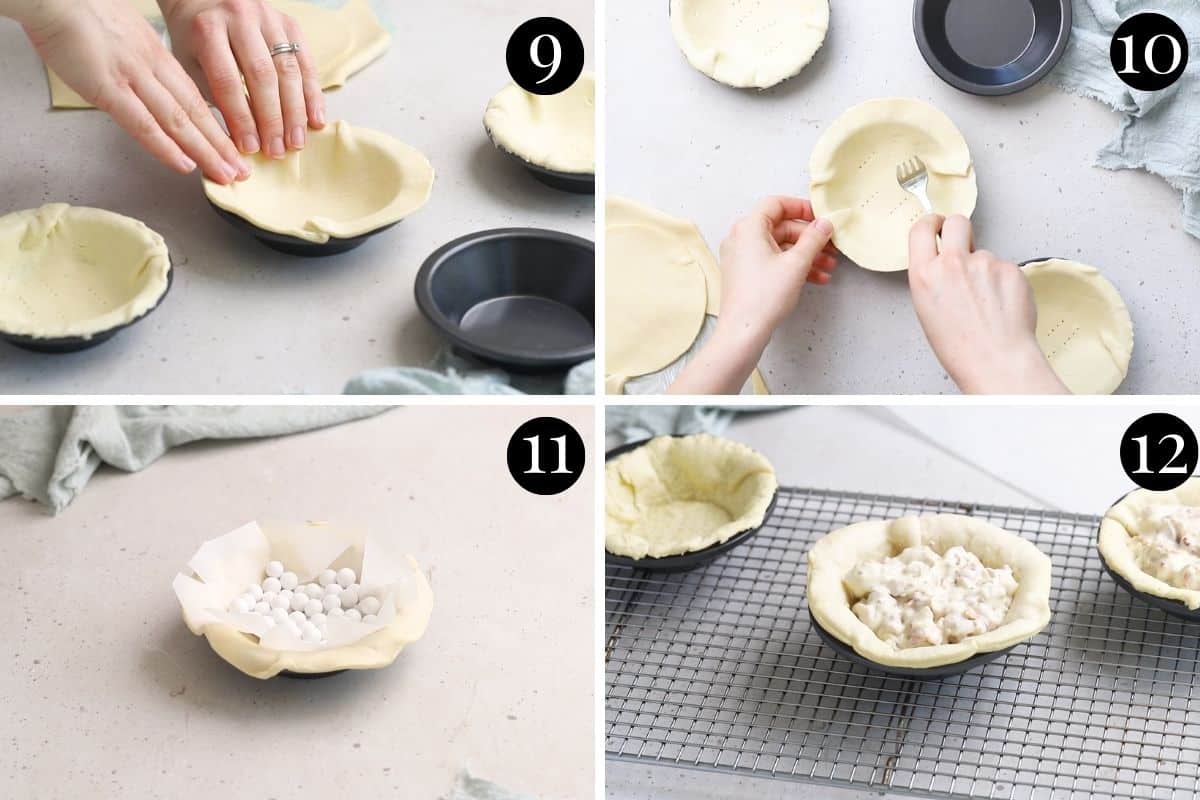 9

10

11

12