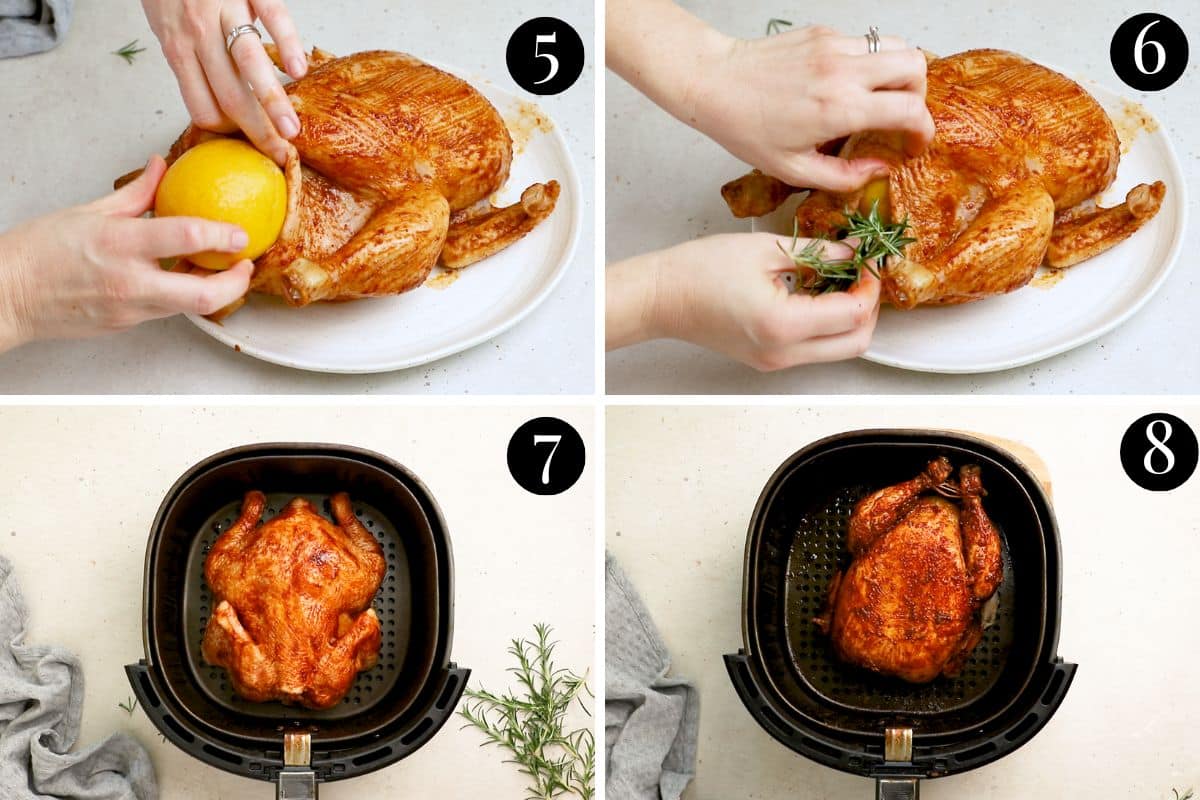 5

6

7

8