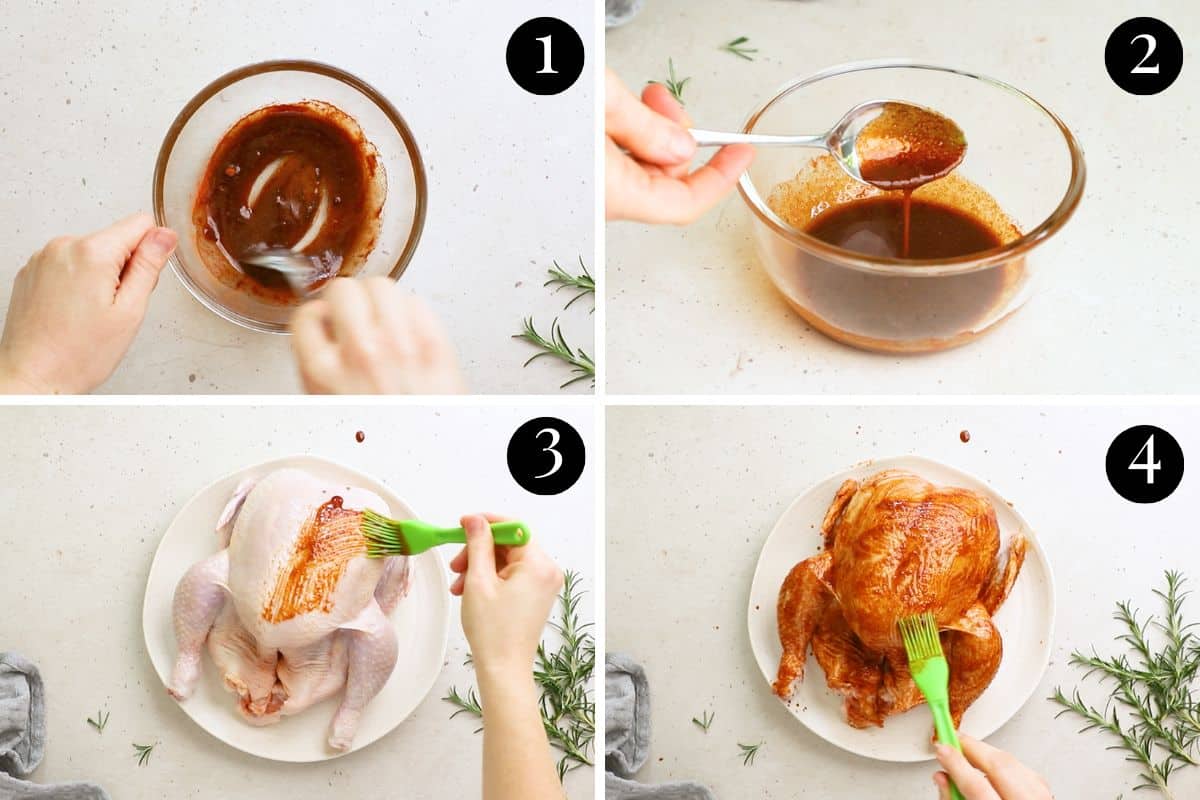 1

2

3

4