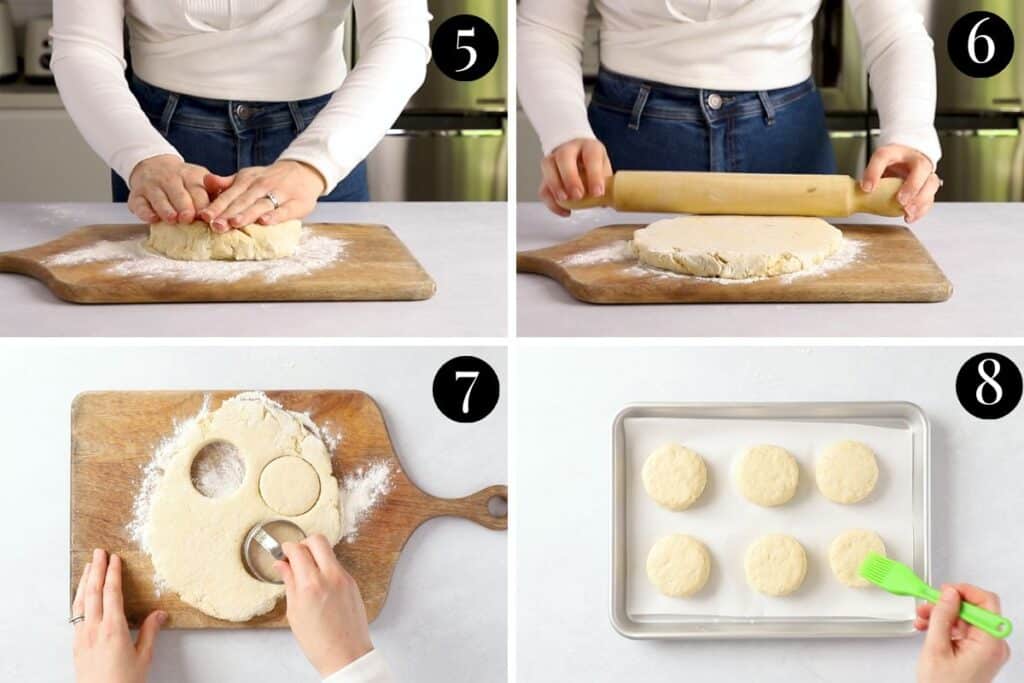 5

6

7

8