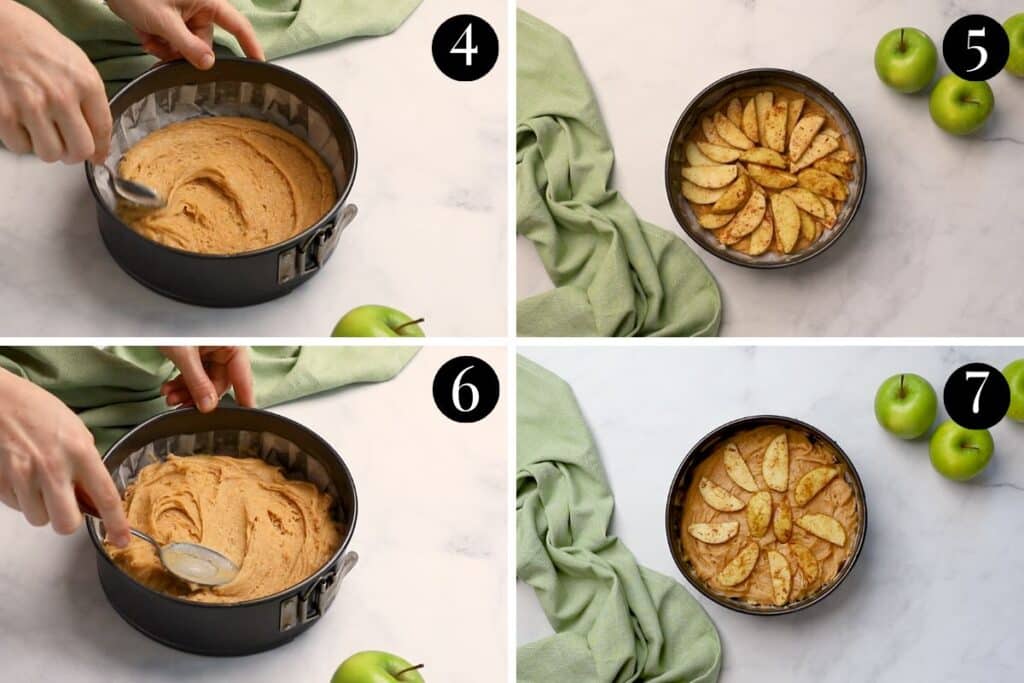 4

5

6

7