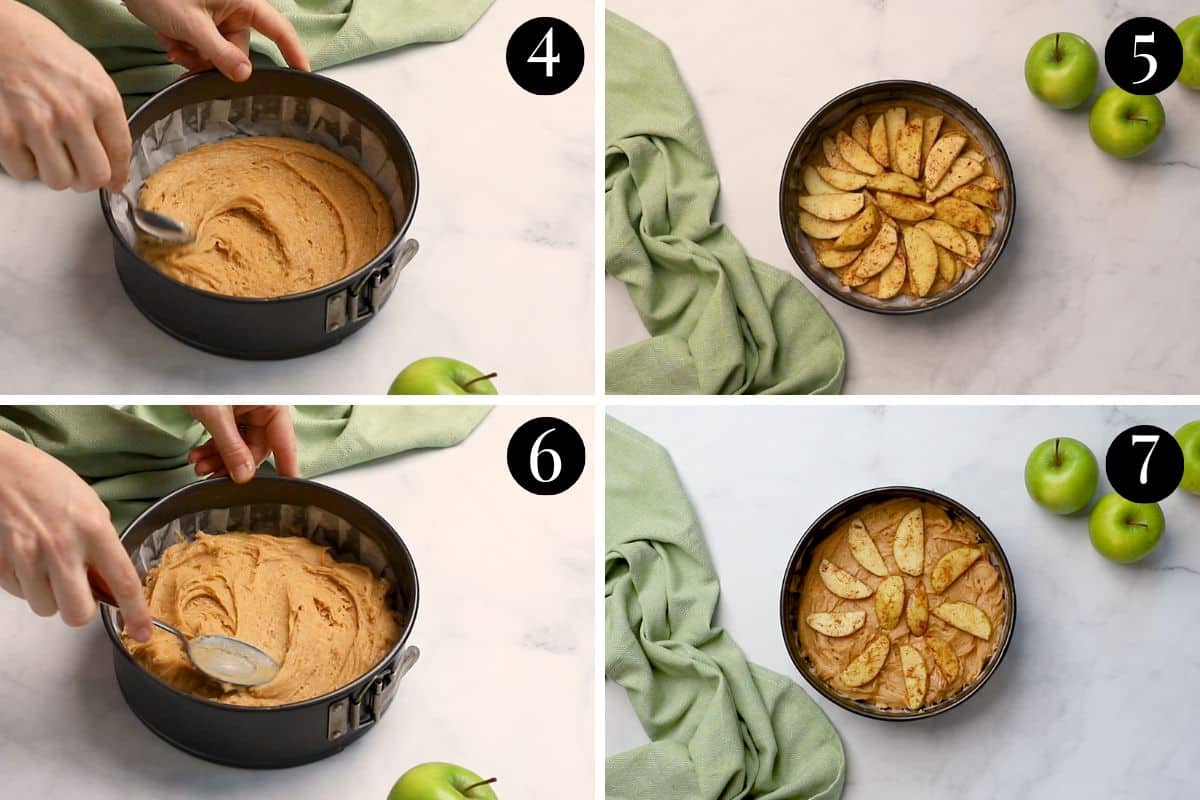 4

5

6

7