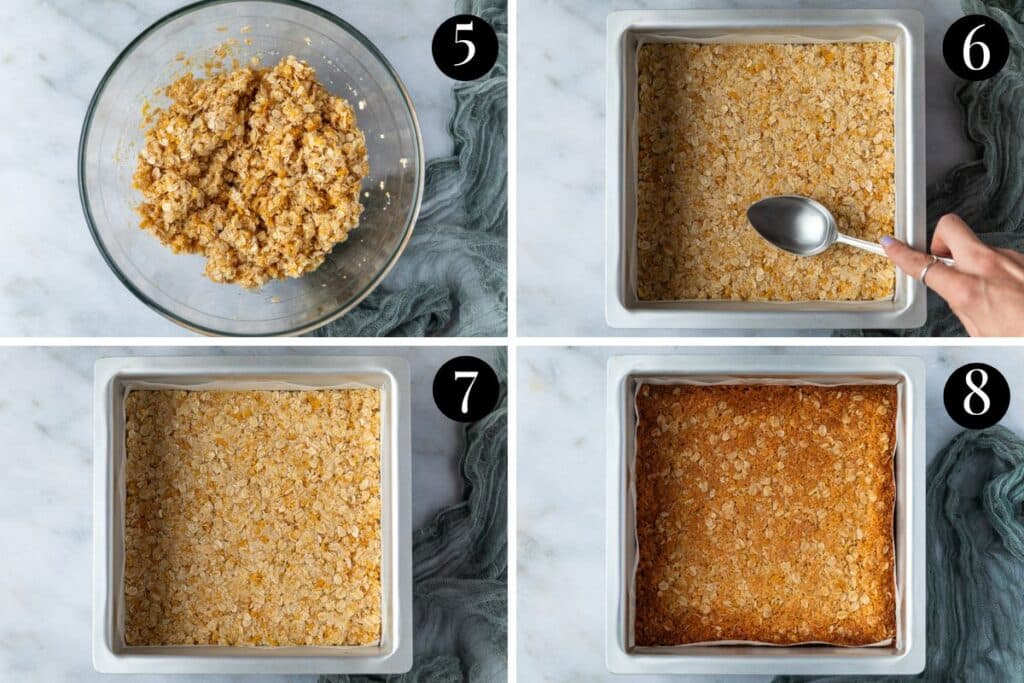 5

6

7

8