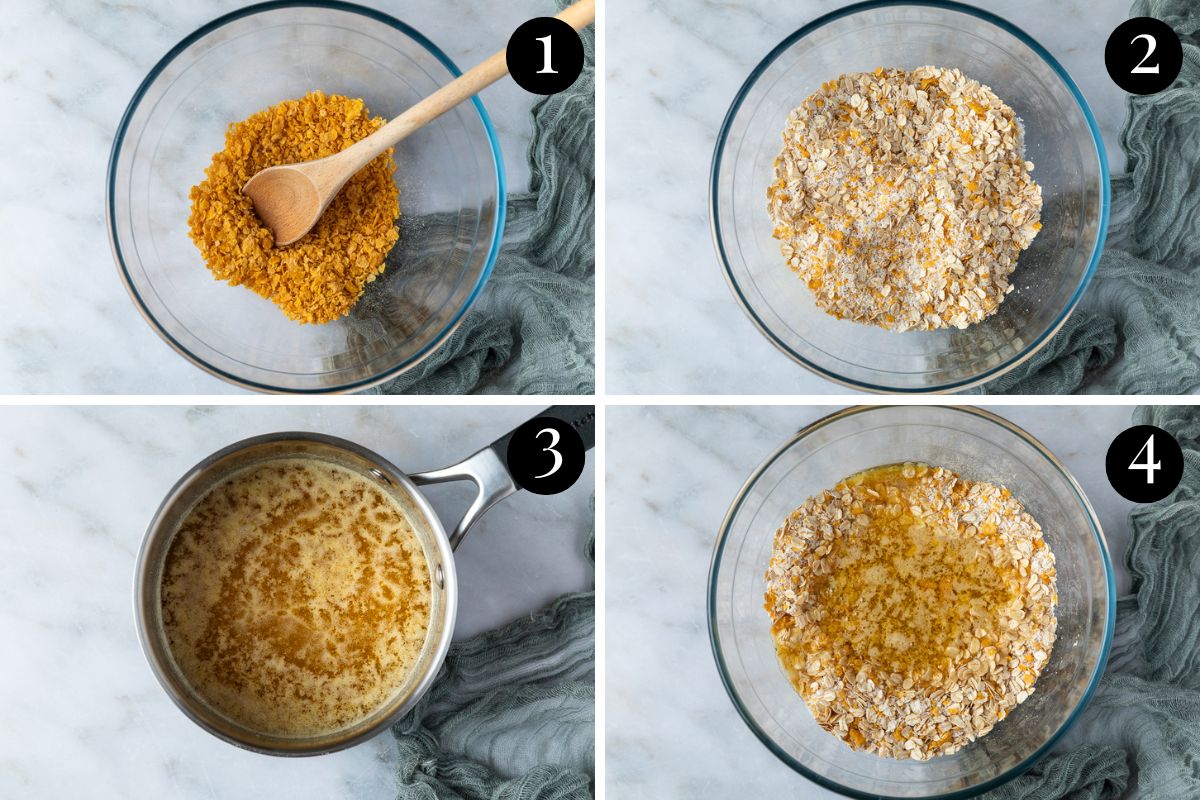 1

2

3

4